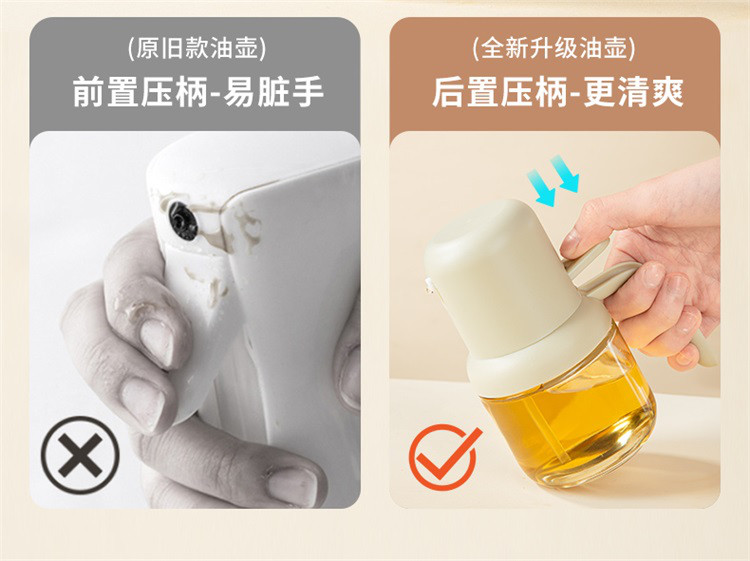 (原旧款油壶)
前置压柄-易脏手

(全新升级油壶)
后置压柄-更清爽